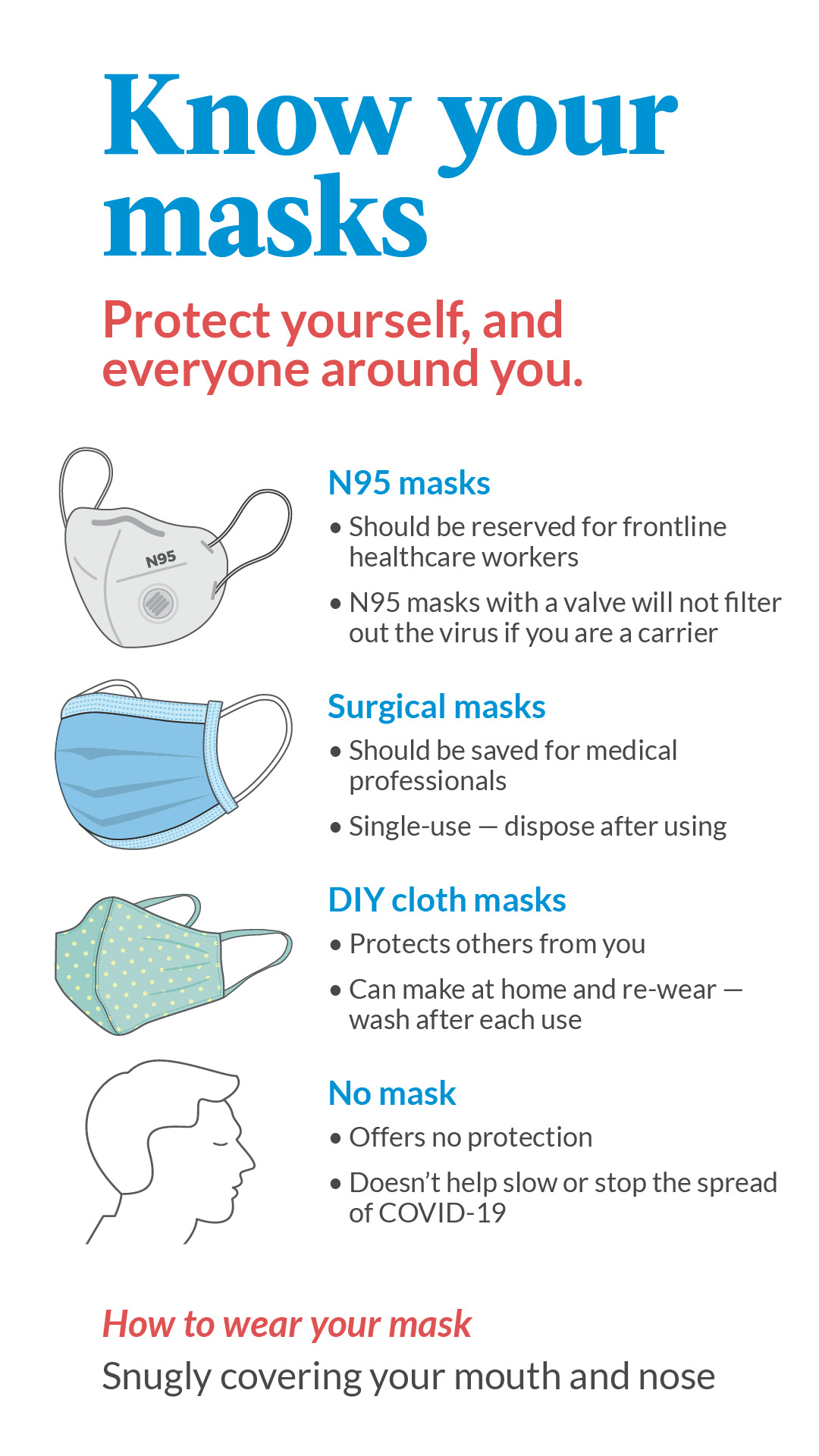 Know your masks

Protect yourself, and everyone around you.

N95

N95 masks

• Should be reserved for frontline healthcare workers

• N95 masks with a valve will not filter out the virus if you are a carrier

Surgical masks

• Should be saved for medical professionals

• Single-use — dispose after using

DIY cloth masks

• Protects others from you

• Can make at home and re-wear — wash after each use

No mask

• Offers no protection

• Doesn't help slow or stop the spread of COVID-19

How to wear your mask

Snugly covering your mouth and nose